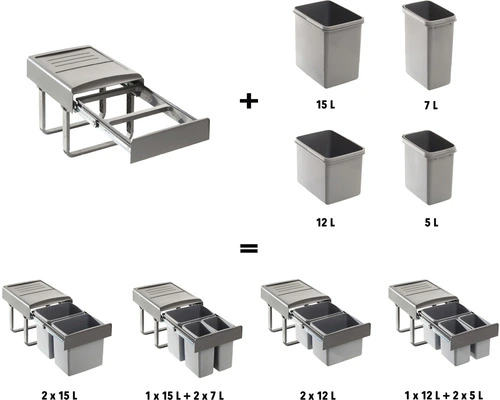 +

15 L

7 L

12 L

5 L

=

2 x 15 L

1 x 15 L + 2 x 7 L

2 x 12 L

1 x 12 L + 2 x 5 L